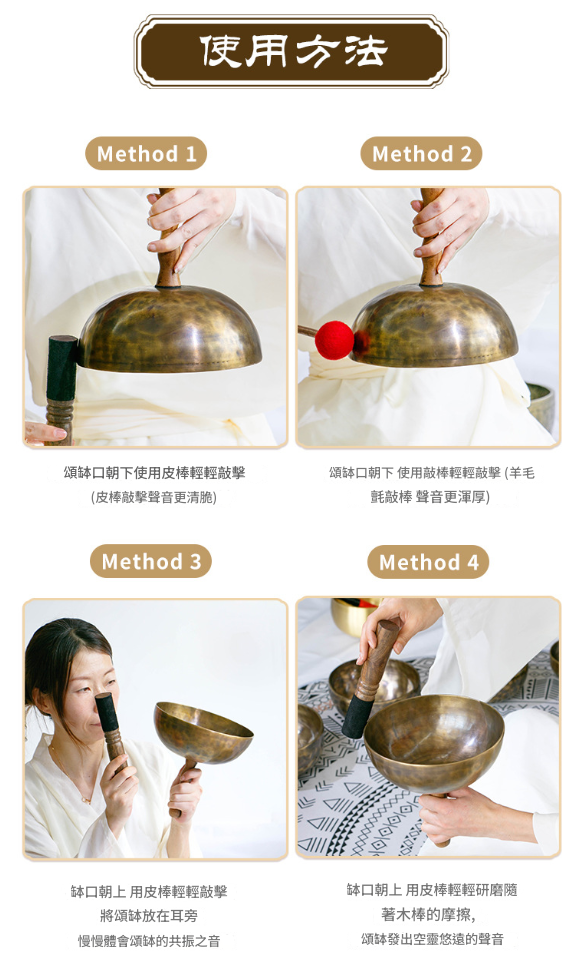 使用方法

Method 1

頌缽口朝下使用皮棒輕輕敲擊 (皮棒敲擊聲音更清脆)

Method 2

頌缽口朝下 使用敲棒輕輕敲擊 (羊毛氈敲棒 聲音更渾厚)

Method 3

缽口朝上 用皮棒輕輕敲擊 將頌缽放在耳旁 慢慢體會頌缽的共振之音

Method 4

缽口朝上 用皮棒輕輕研磨隨著木棒的摩擦, 頌缽發出空靈悠遠的聲音